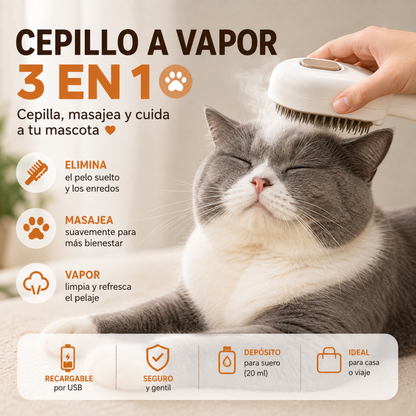 CEPILLO A VAPOR
3 EN 1

Cepilla, masajea y cuida a tu mascota

ELIMINA
el pelo suelto y los enredos

MASAJEA
suavemente para más bienestar

VAPOR
limpia y refresca el pelaje

RECARGABLE
por USB

SEGURO
y gentil

DEPÓSITO
para suero (20 ml)

IDEAL
para casa o viaje